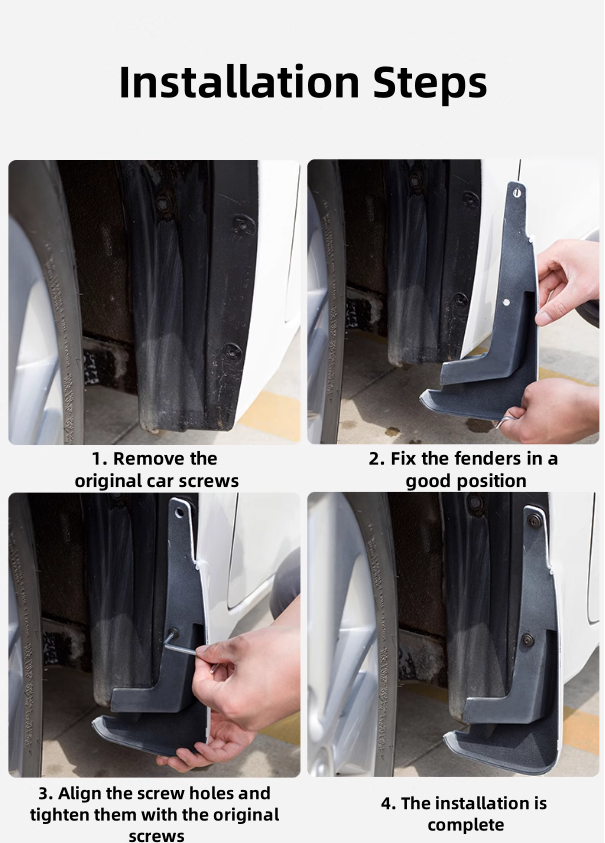 Installation Steps

1. Remove the original car screws

2. Fix the fenders in a good position

3. Align the screw holes and tighten them with the original screws

4. The installation is complete